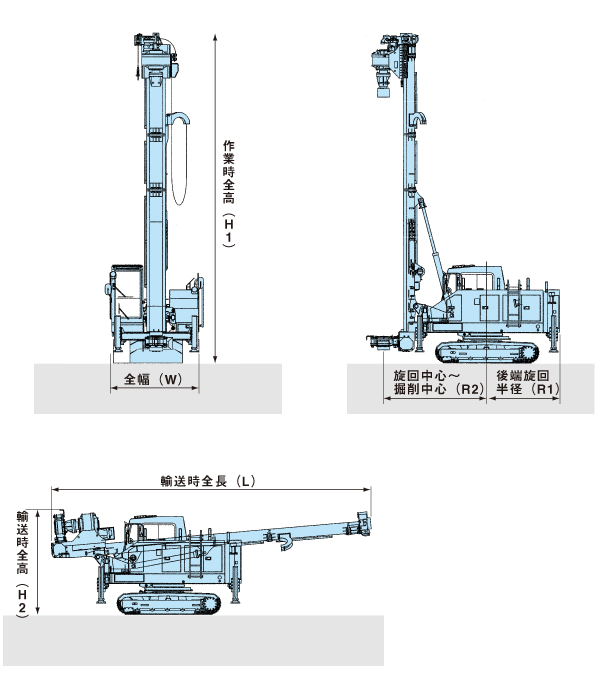 作業時全高（H1）

全幅（W）

旋回中心～掘削中心（R2）

後端旋回半径（R1）

輸送時全長（L）

輸送時全高（H2）